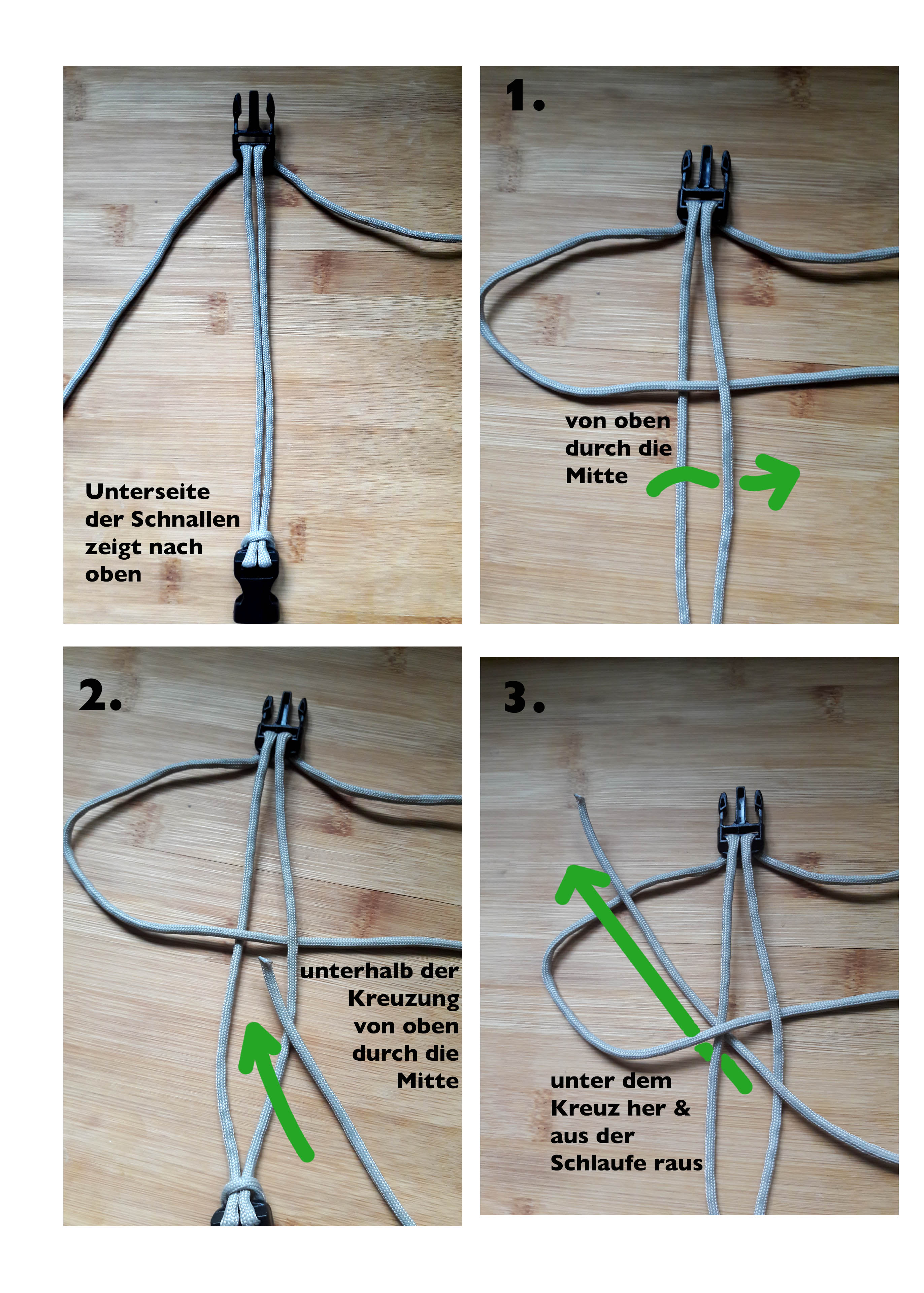 Unterseite der Schnallen zeigt nach oben

1.

von oben durch die Mitte

2.

unterhalb der Kreuzung von oben durch die Mitte

3.

unter dem Kreuz her & aus der Schlaufe raus